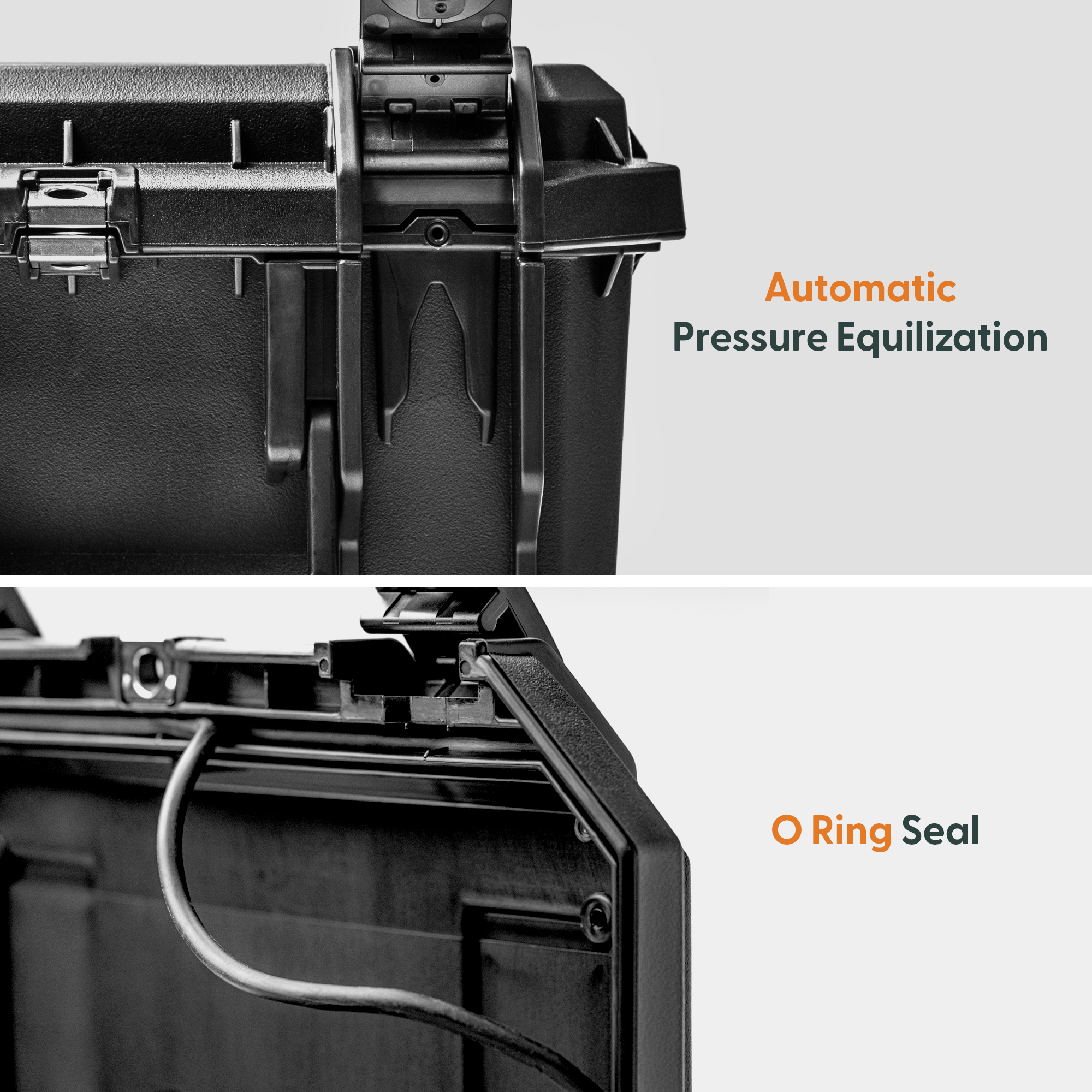 Automatic
Pressure Equilization

O Ring Seal