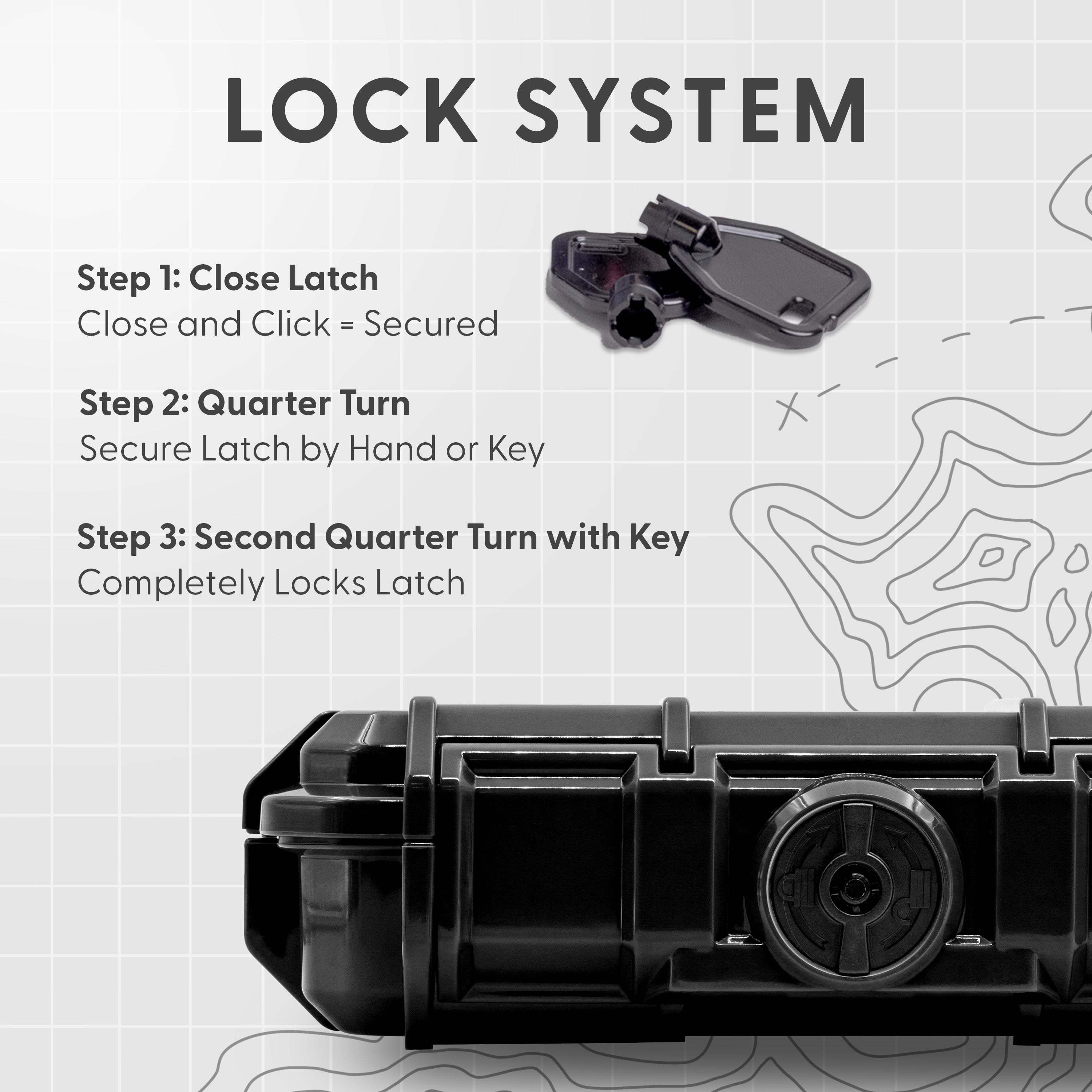 LOCK SYSTEM

Step 1: Close Latch
Close and Click = Secured

Step 2: Quarter Turn
Secure Latch by Hand or Key

Step 3: Second Quarter Turn with Key
Completely Locks Latch