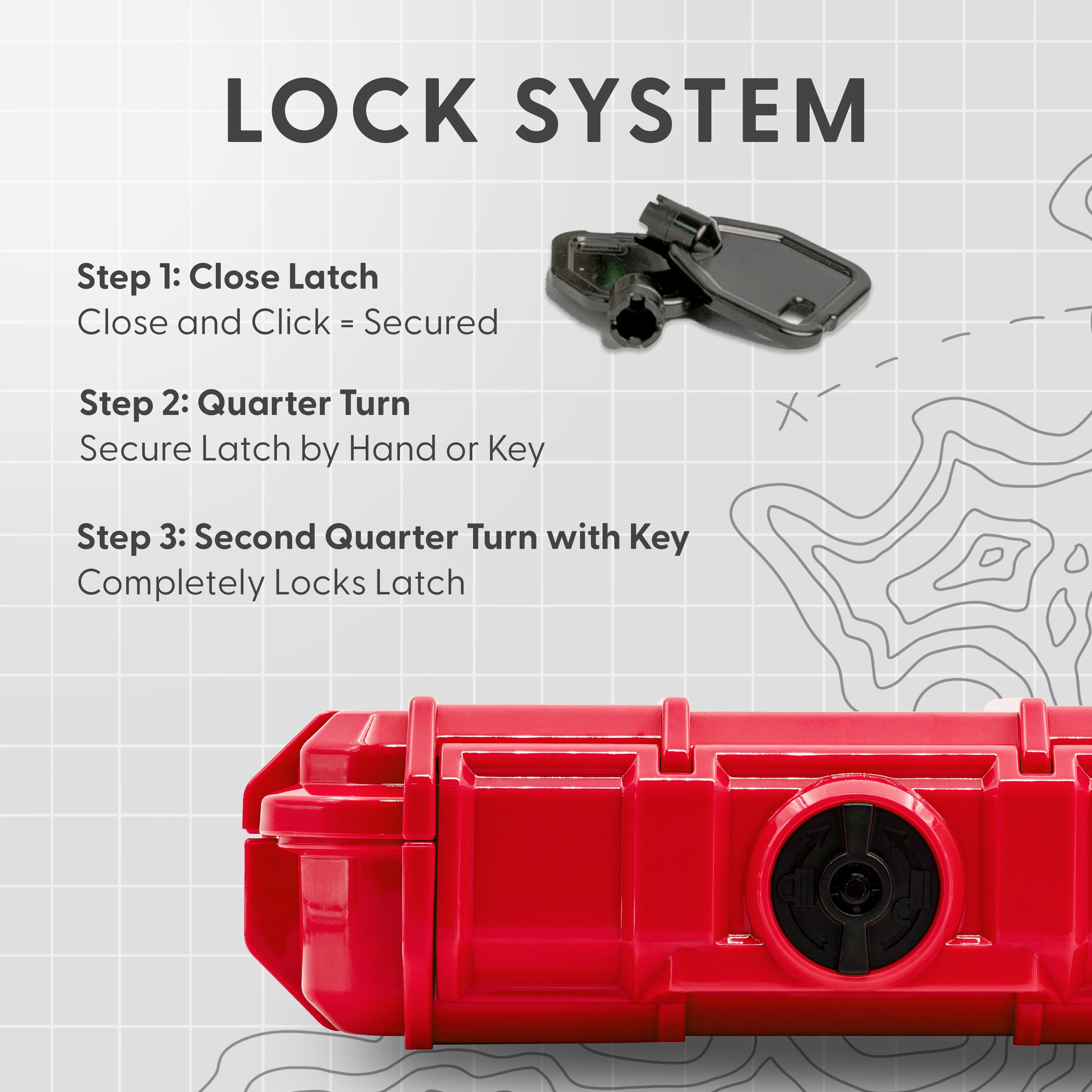 LOCK SYSTEM

Step 1: Close Latch
Close and Click = Secured

Step 2: Quarter Turn
Secure Latch by Hand or Key

Step 3: Second Quarter Turn with Key
Completely Locks Latch