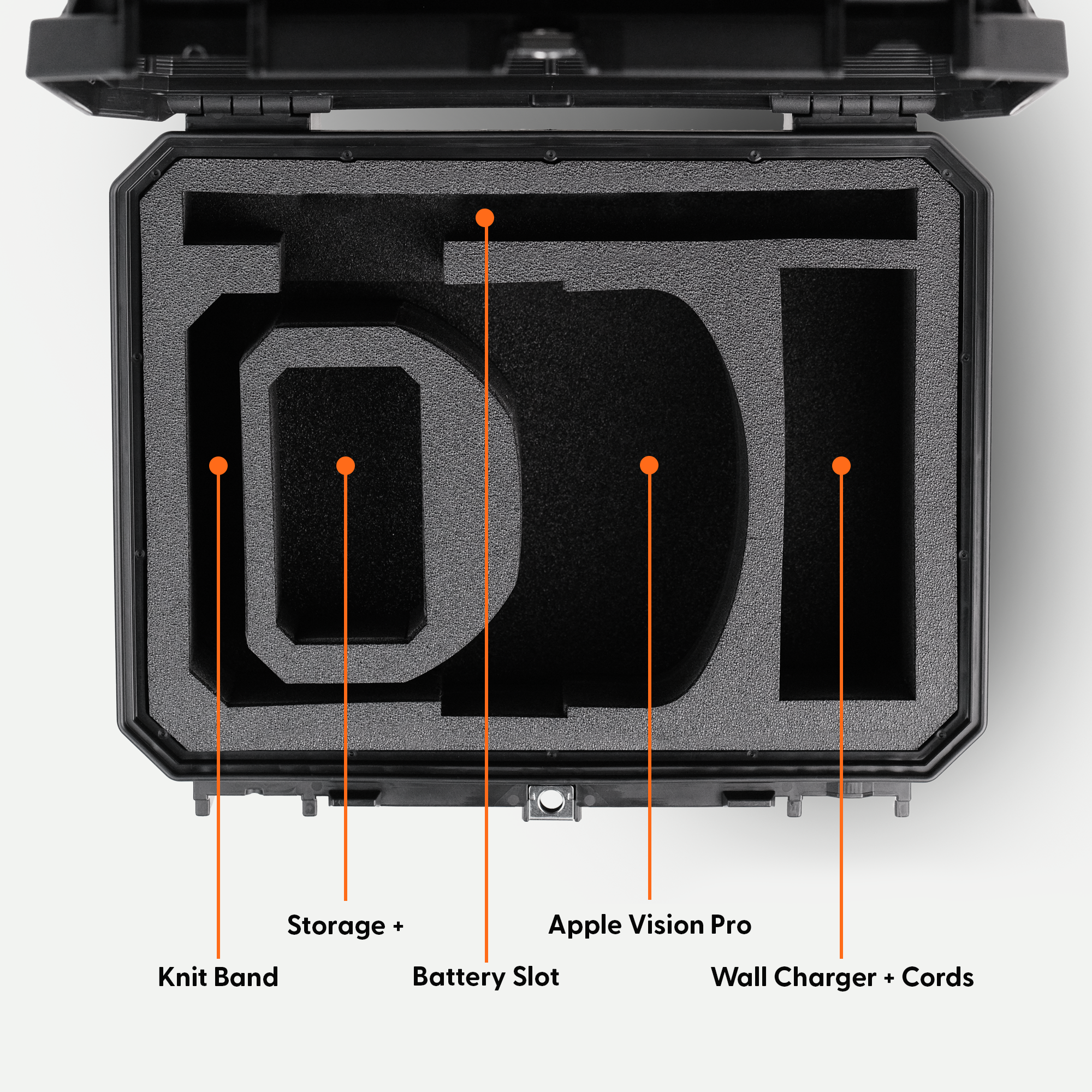 Storage +

Apple Vision Pro

Knit Band

Battery Slot

Wall Charger + Cords