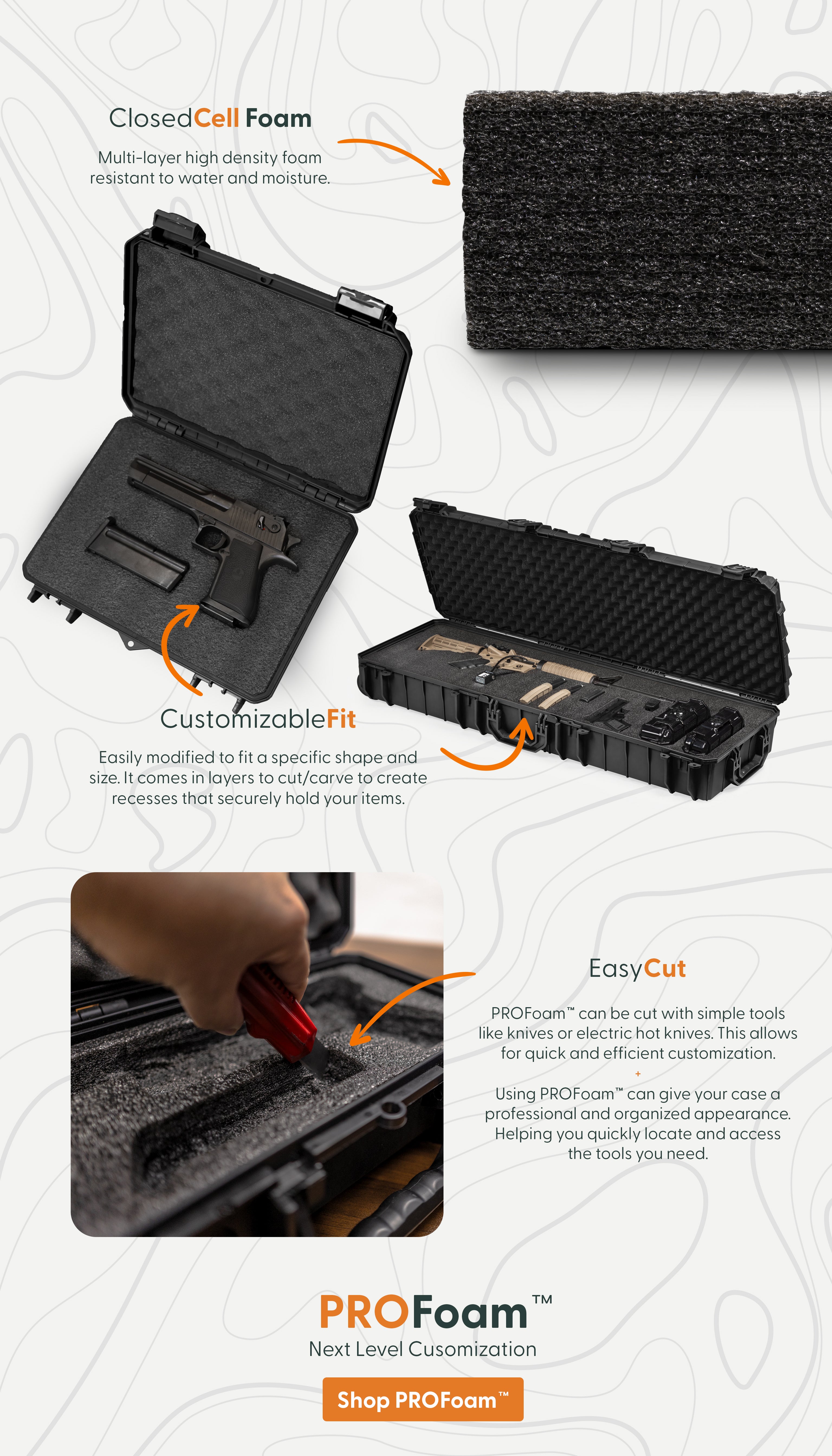 ClosedCell Foam

Multi-layer high density foam resistant to water and moisture.

CustomizableFit

Easily modified to fit a specific shape and size. It comes in layers to cut/carve to create recesses that securely hold your items.

EasyCut

PROFoam™ can be cut with simple tools like knives or electric hot knives. This allows for quick and efficient customization.

+

Using PROFoam™ can give your case a professional and organized appearance. Helping you quickly locate and access the tools you need.

PROFoam™

Next Level Cusomization

Shop PROFoam™